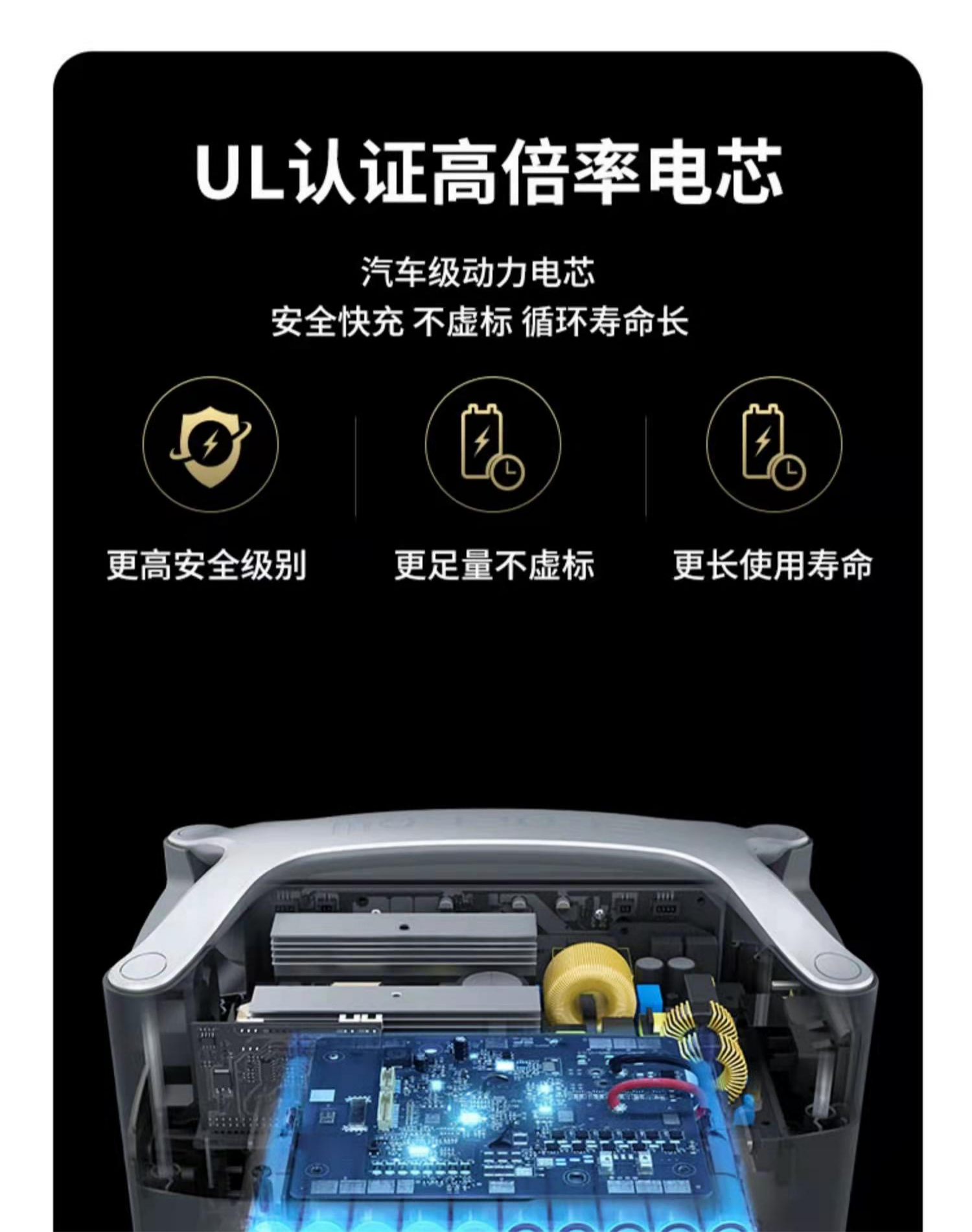 UL认证高倍率电芯

汽车级动力电芯
安全快充 不虚标 循环寿命长

更高安全级别

更足量不虚标

更长使用寿命